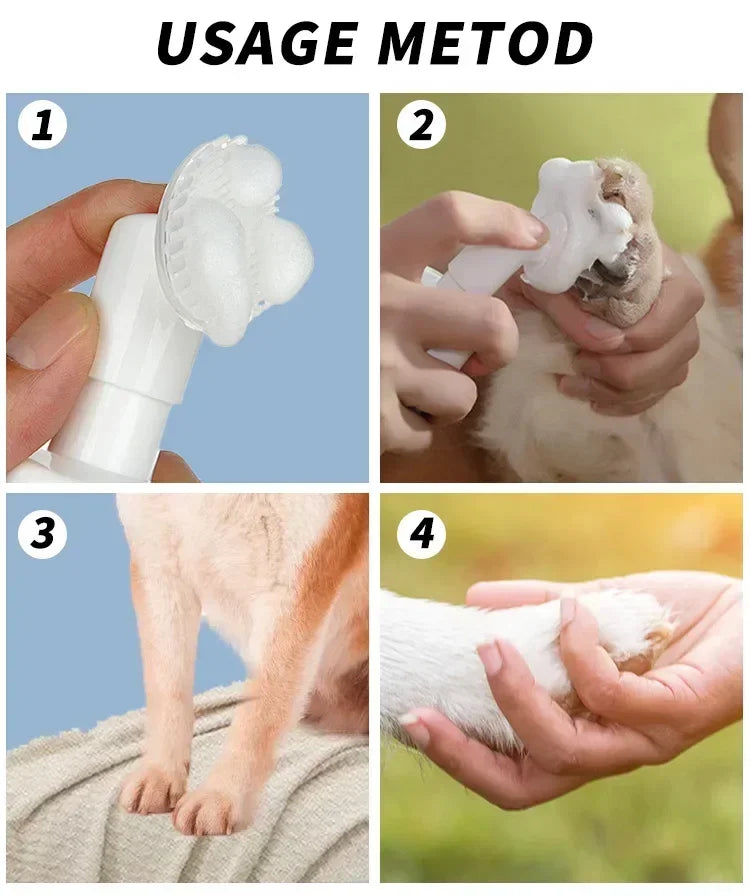 USAGE METOD

1

2

3

4