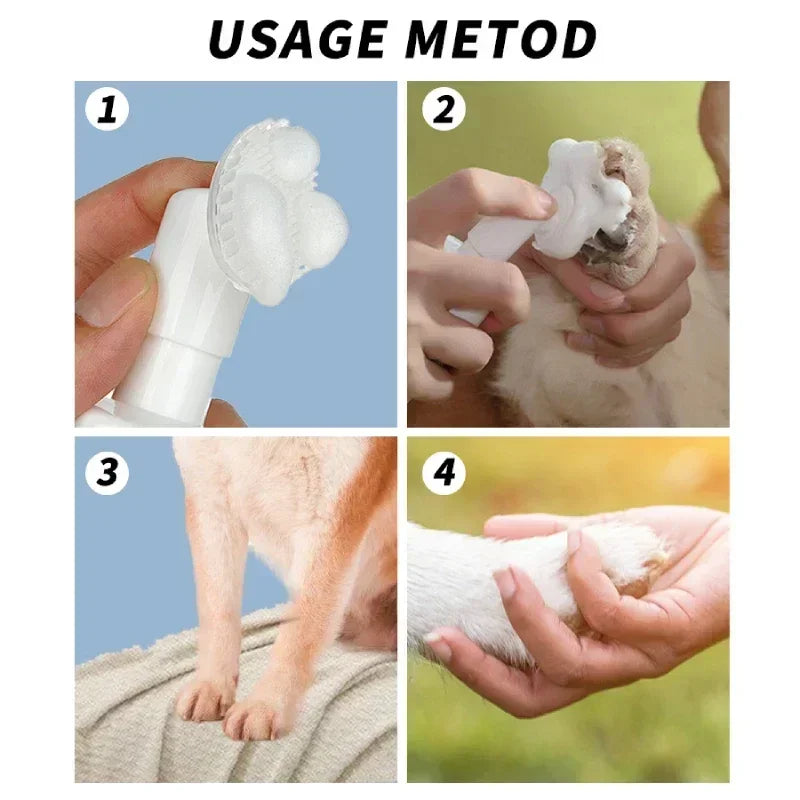 USAGE METOD

1

2

3

4