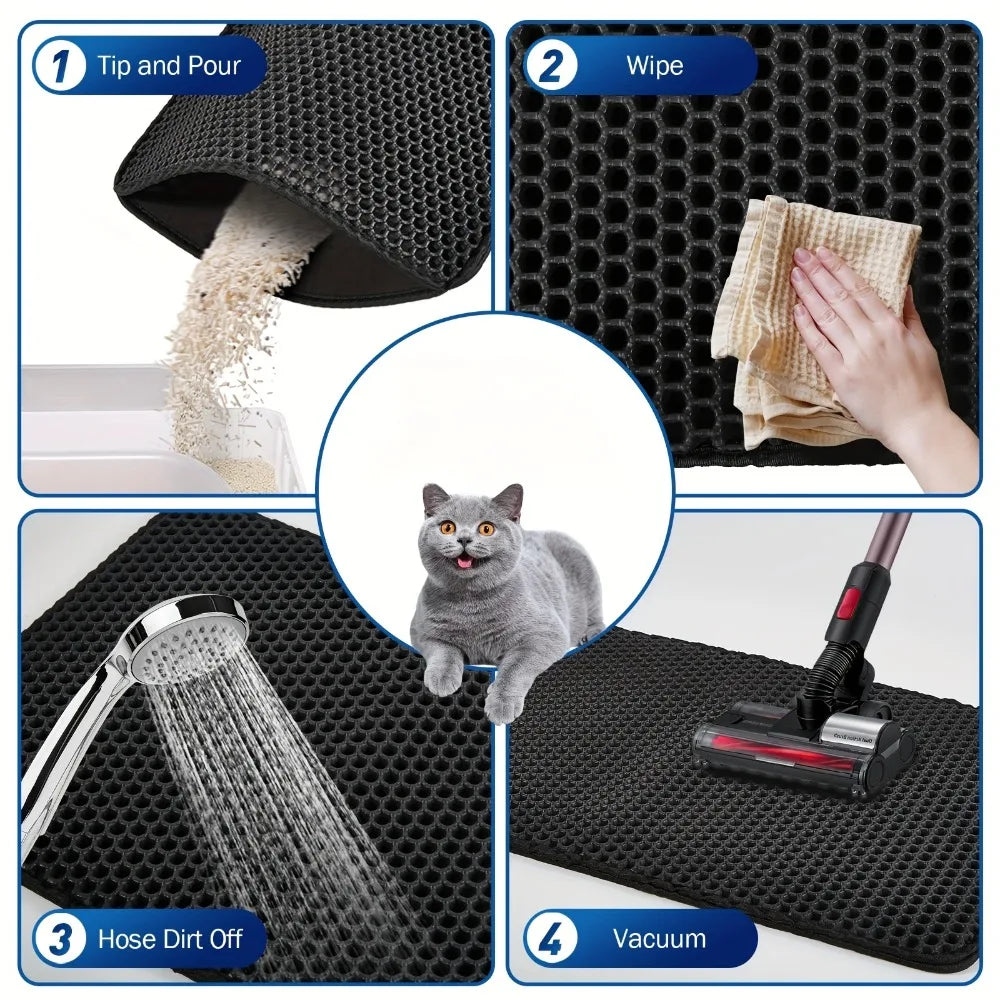 1 Tip and Pour

2 Wipe

3 Hose Dirt Off

4 Vacuum