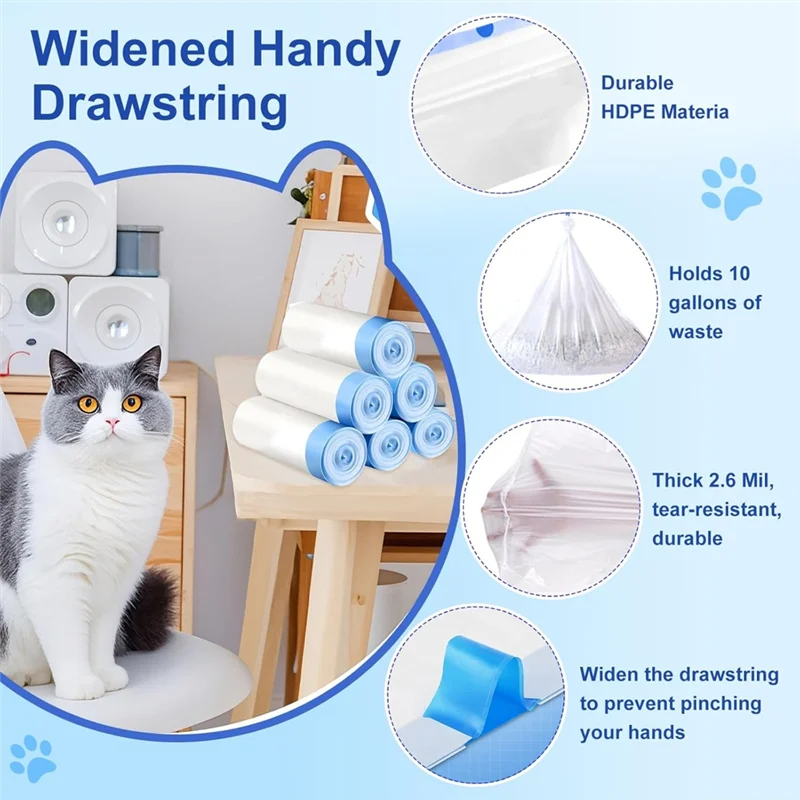 Widened Handy Drawstring

Durable HDPE Materia

Holds 10 gallons of waste

Thick 2.6 Mil, tear-resistant, durable

Widen the drawstring to prevent pinching your hands